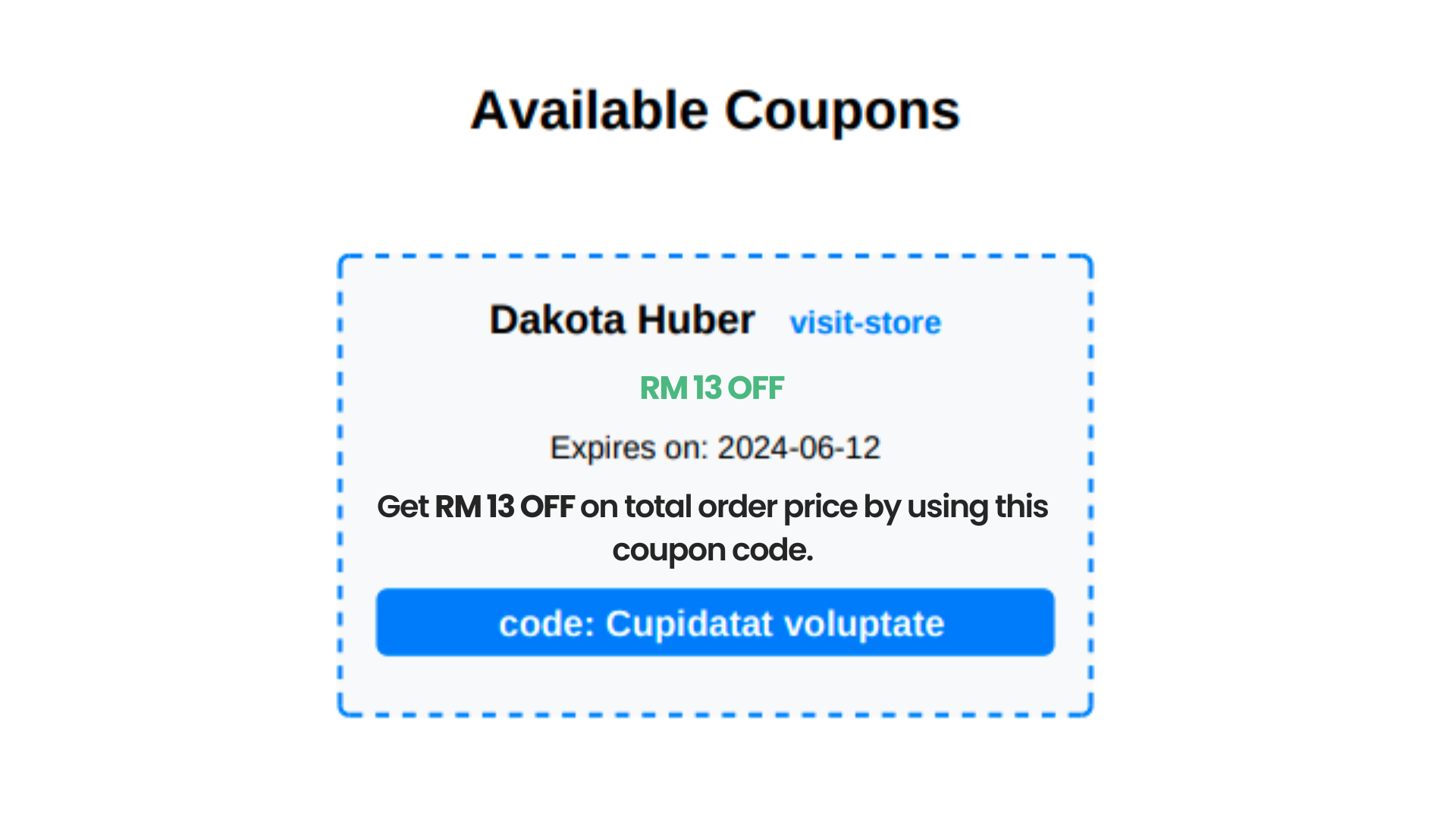 Available Coupons

Dakota Huber visit-store

RM 13 OFF

Expires on: 2024-06-12

Get RM 13 OFF on total order price by using this coupon code.

code: Cupidatat voluptate